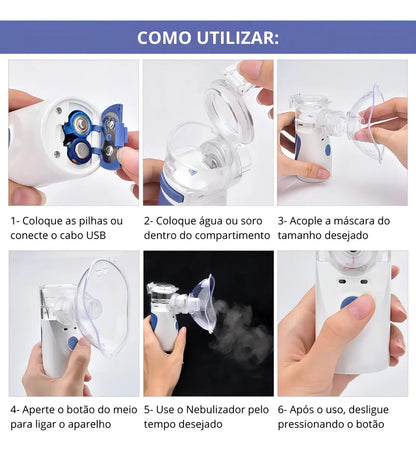 COMO UTILIZAR:

1- Coloque as pilhas ou conecte o cabo USB

2- Coloque água ou soro dentro do compartimento

3- Acople a máscara do tamanho desejado

4- Aperte o botão do meio para ligar o aparelho

5- Use o Nebulizador pelo tempo desejado

6- Após o uso, desligue pressionando o botão